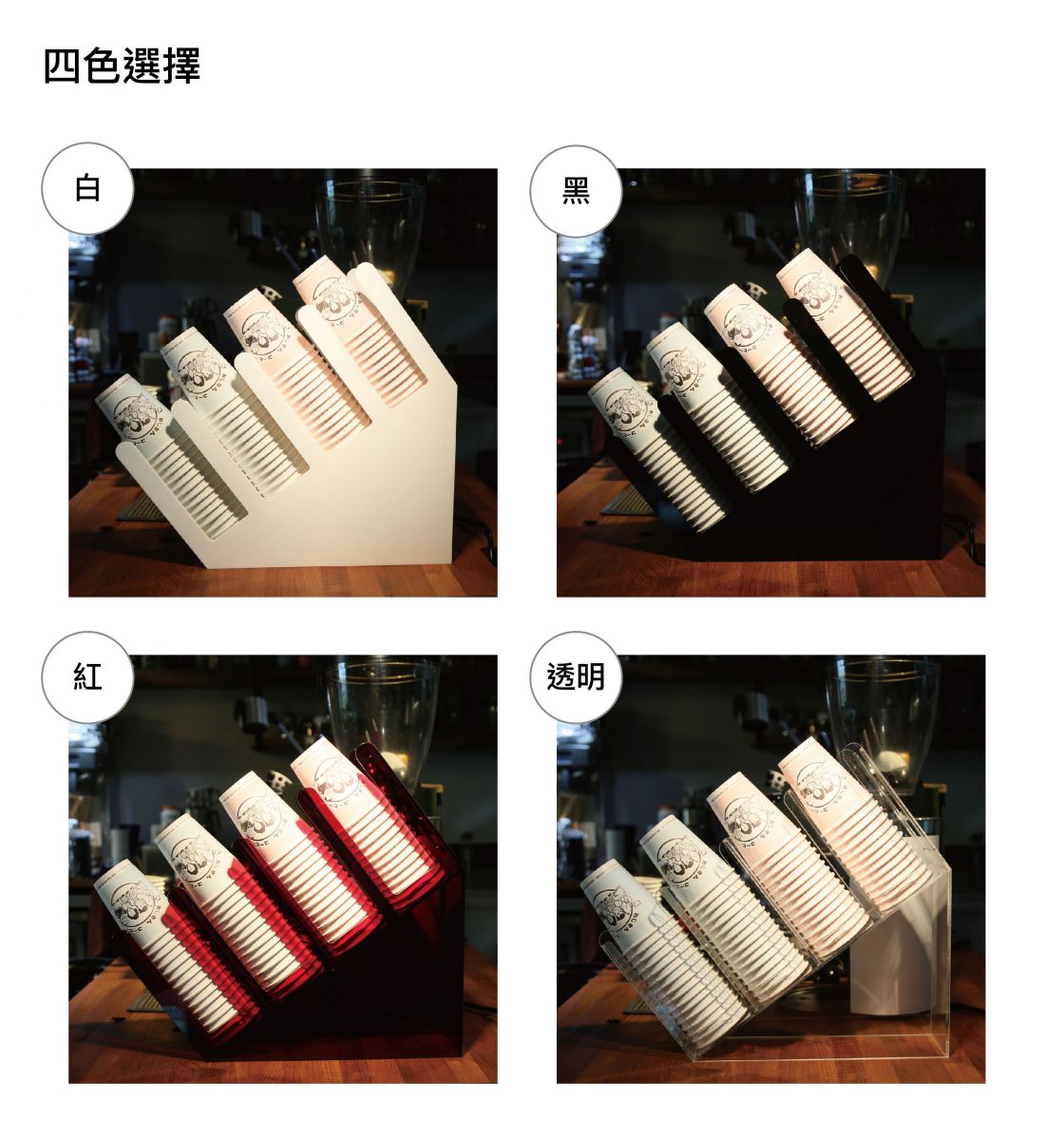 四色選擇

白

黑

紅

透明